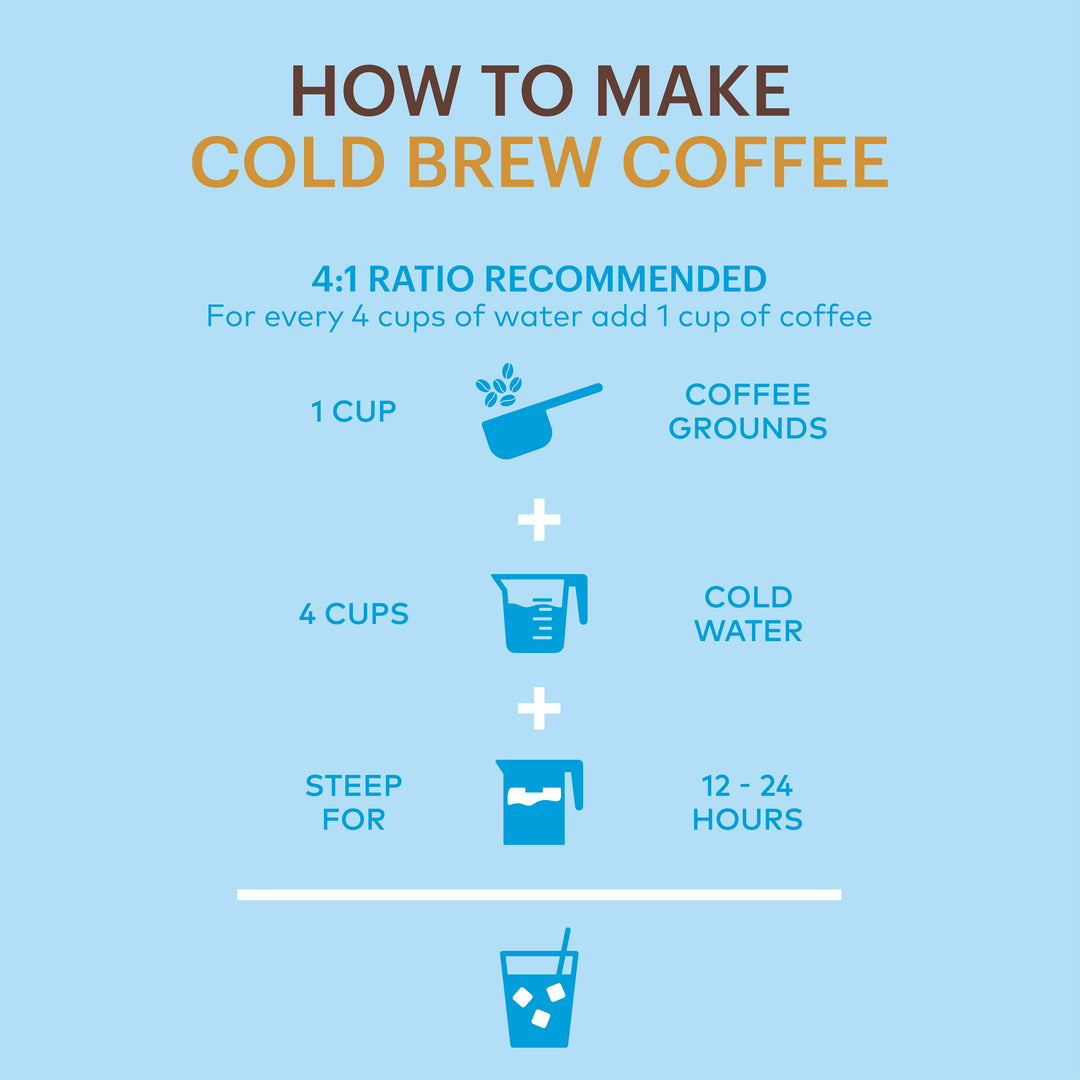 HOW TO MAKE
COLD BREW COFFEE

4:1 RATIO RECOMMENDED
For every 4 cups of water add 1 cup of coffee

1 CUP COFFEE GROUNDS

+

4 CUPS COLD WATER

+

STEEP FOR 12 - 24 HOURS